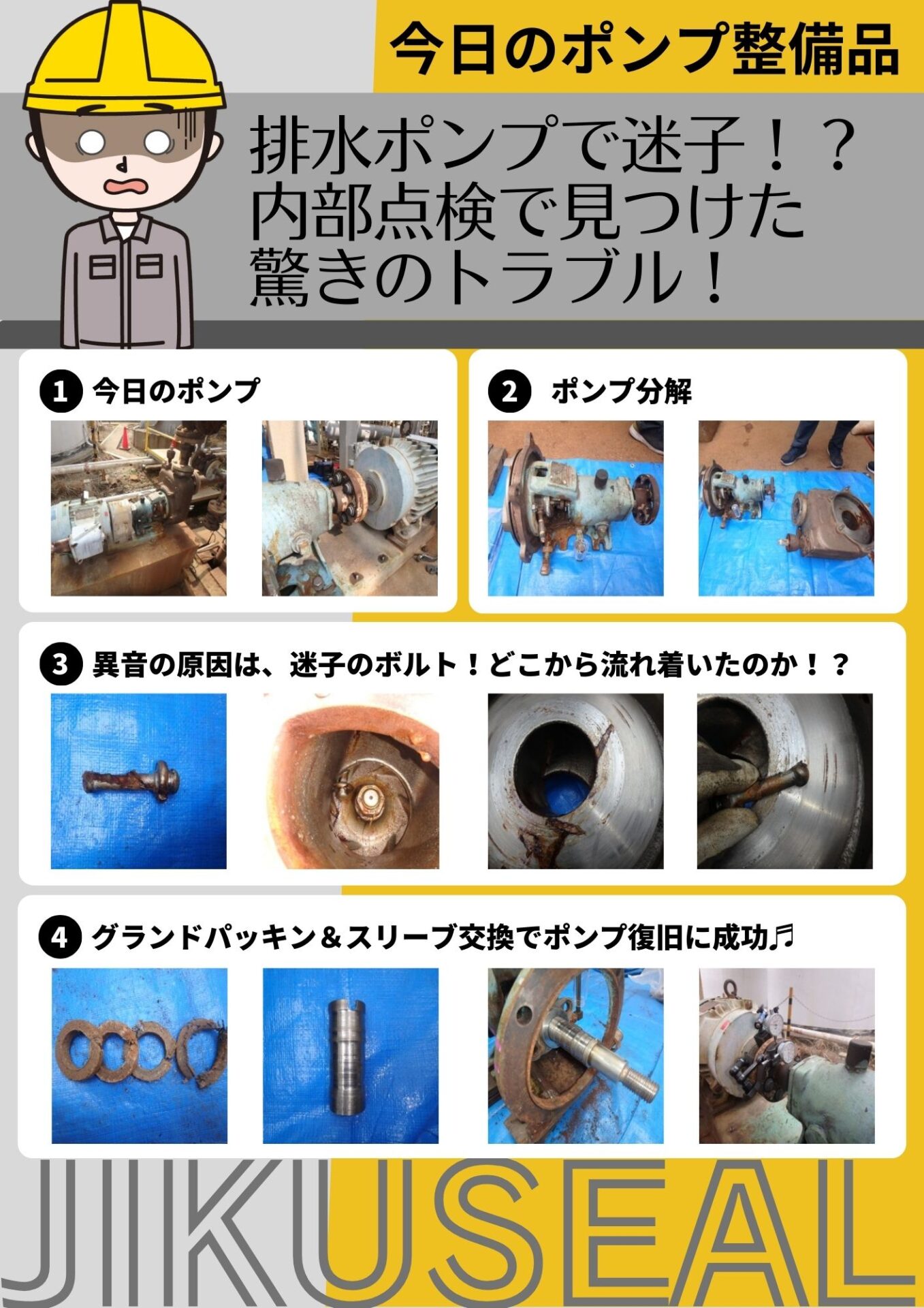 今日のポンプ整備品

排水ポンプで迷子！？
内部点検で見つけた
驚きのトラブル！

1 今日のポンプ

2 ポンプ分解

3 異音の原因は、迷子のボルト！どこから流れ着いたのか！？

4 グランドパッキン＆スリーブ交換でポンプ復旧に成功♬

JIKUSEAL